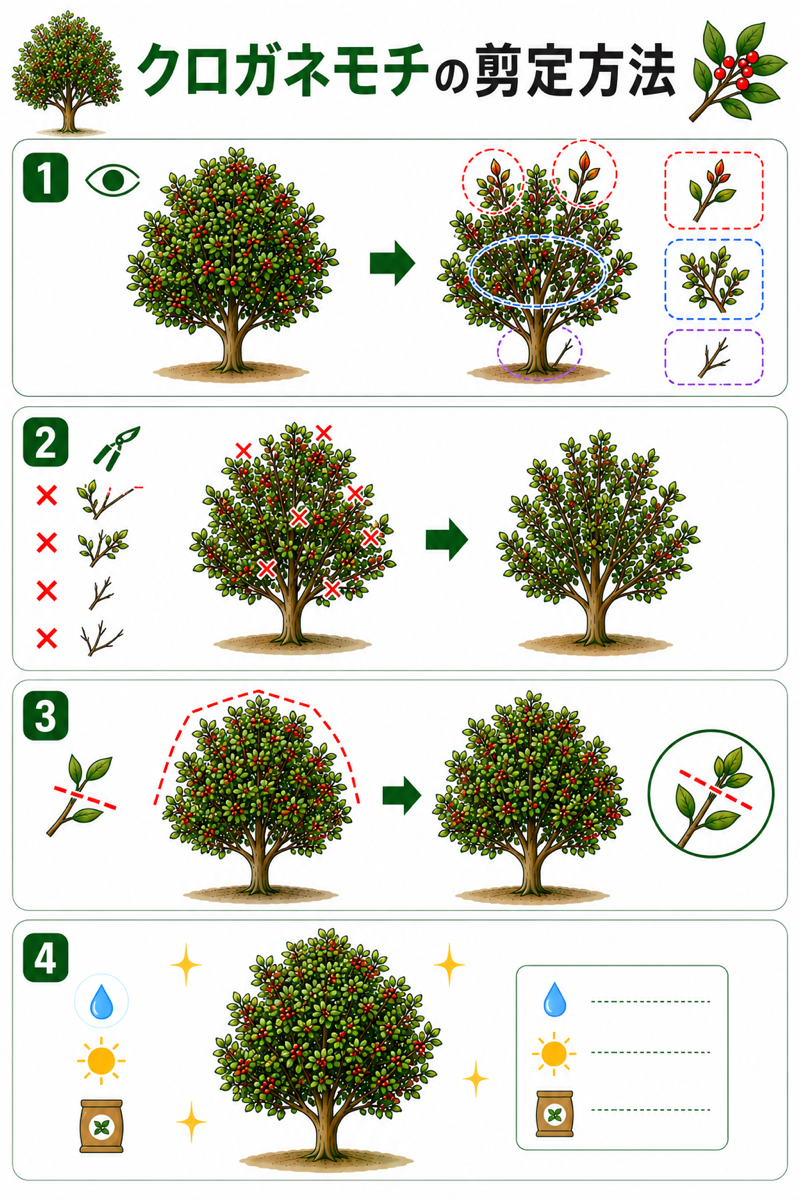 クロガネモチの剪定方法

1

2

3

4